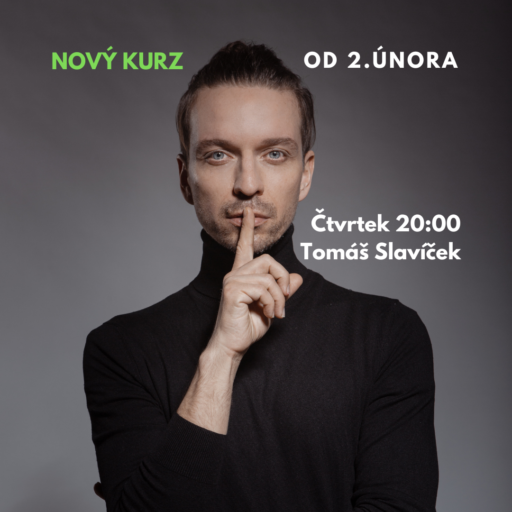 NOVÝ KURZ

OD 2.ÚNORA

Čtvrtek 20:00
Tomáš Slavíček