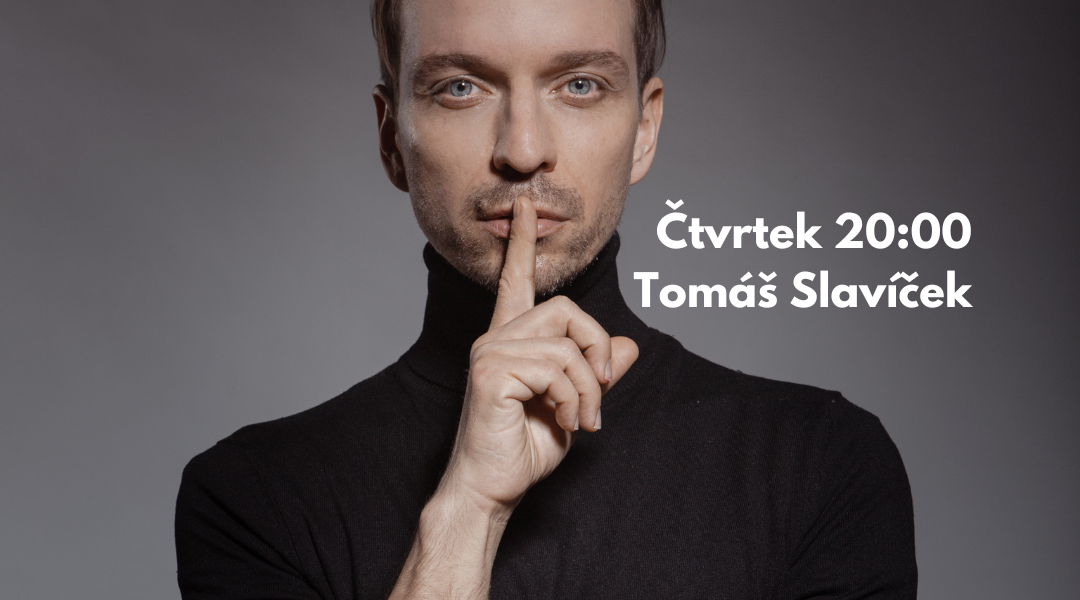 Čtvrtek 20:00
Tomáš Slavíček